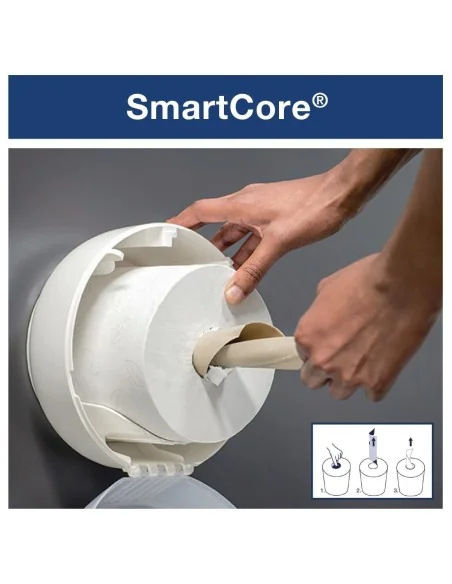 SmartCore®

1.
2.
3.