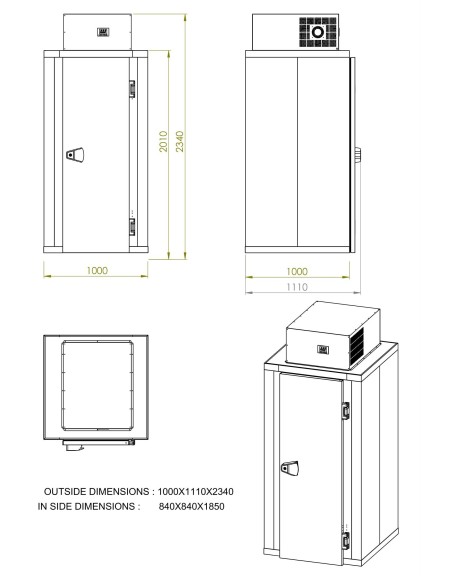 2010
2340
1000
1000
1110

OUTSIDE DIMENSIONS : 1000X1110X2340
IN SIDE DIMENSIONS : 840X840X1850